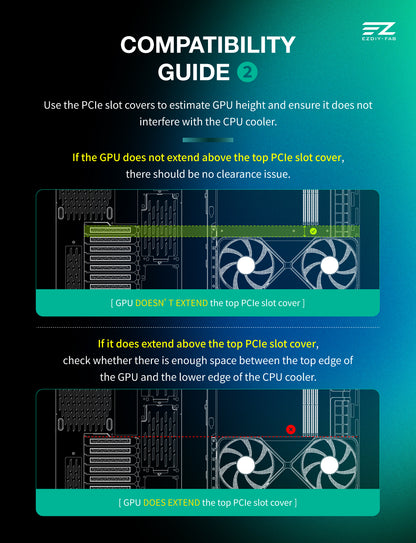 EZ
EZDIY-FAB

COMPATIBILITY GUIDE 2

Use the PCIe slot covers to estimate GPU height and ensure it does not interfere with the CPU cooler.

If the GPU does not extend above the top PCIe slot cover, there should be no clearance issue.

[ GPU DOESN' T EXTEND the top PCIe slot cover ]

If it does extend above the top PCIe slot cover, check whether there is enough space between the top edge of the GPU and the lower edge of the CPU cooler.

[ GPU DOES EXTEND the top PCIe slot cover ]